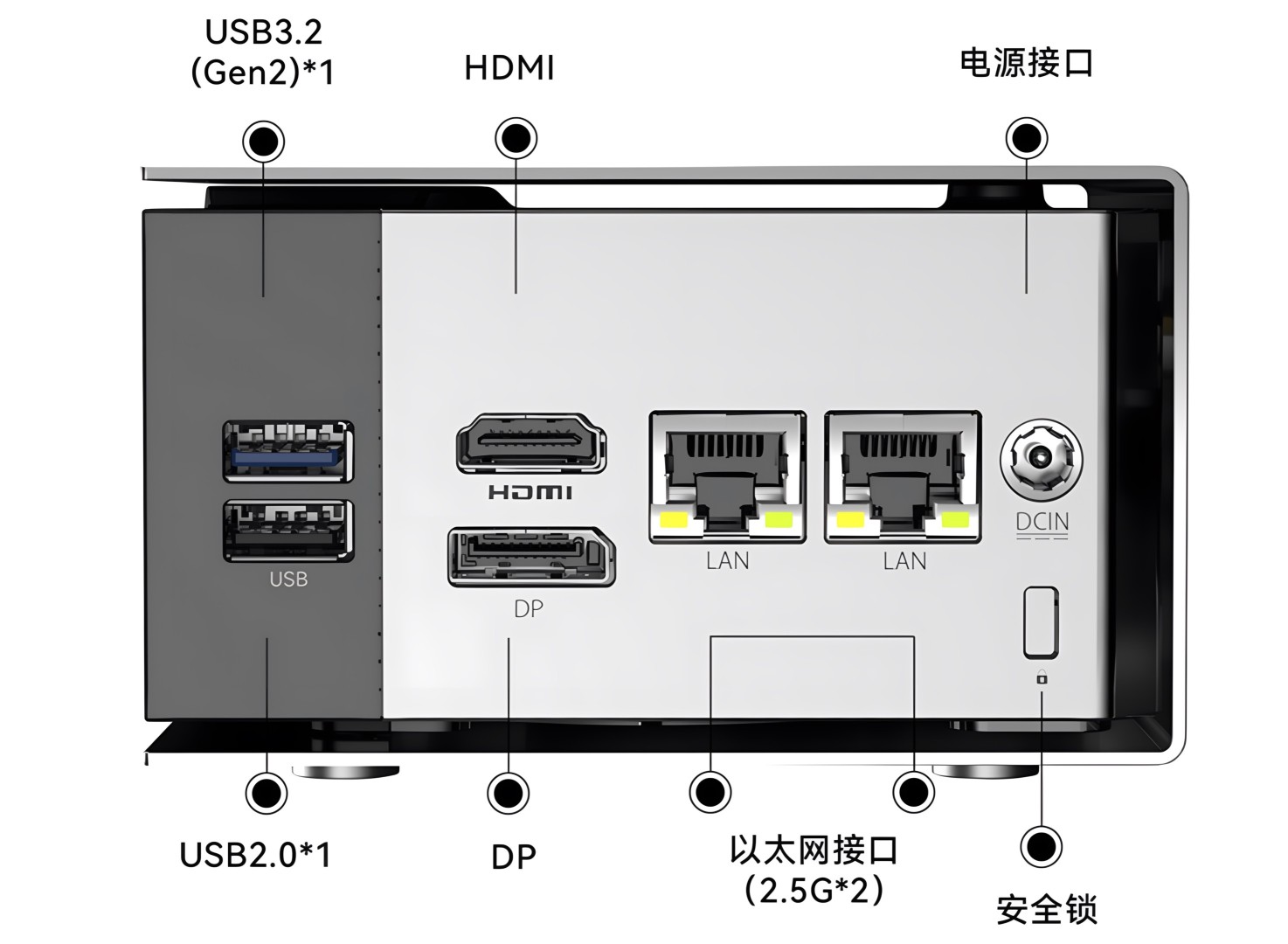 USB3.2
(Gen2)*1

HDMI

电源接口

HDMI

USB

DP

LAN

LAN

DCIN

USB2.0*1

DP

以太网接口
(2.5G*2)

安全锁