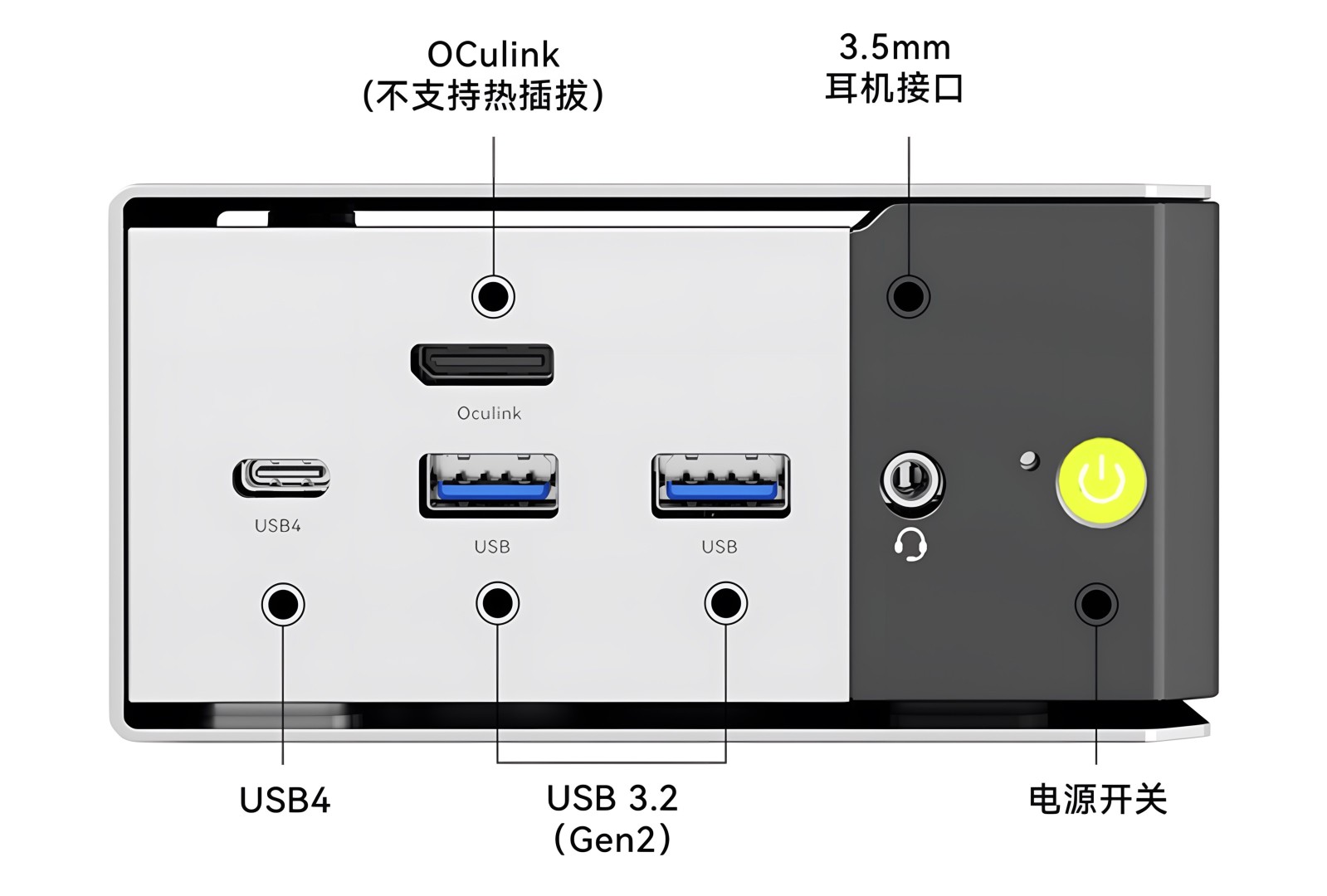 OCulink
(不支持热插拔)

3.5mm
耳机接口

Oculink

USB4

USB

USB

USB4

USB 3.2
(Gen2)

电源开关